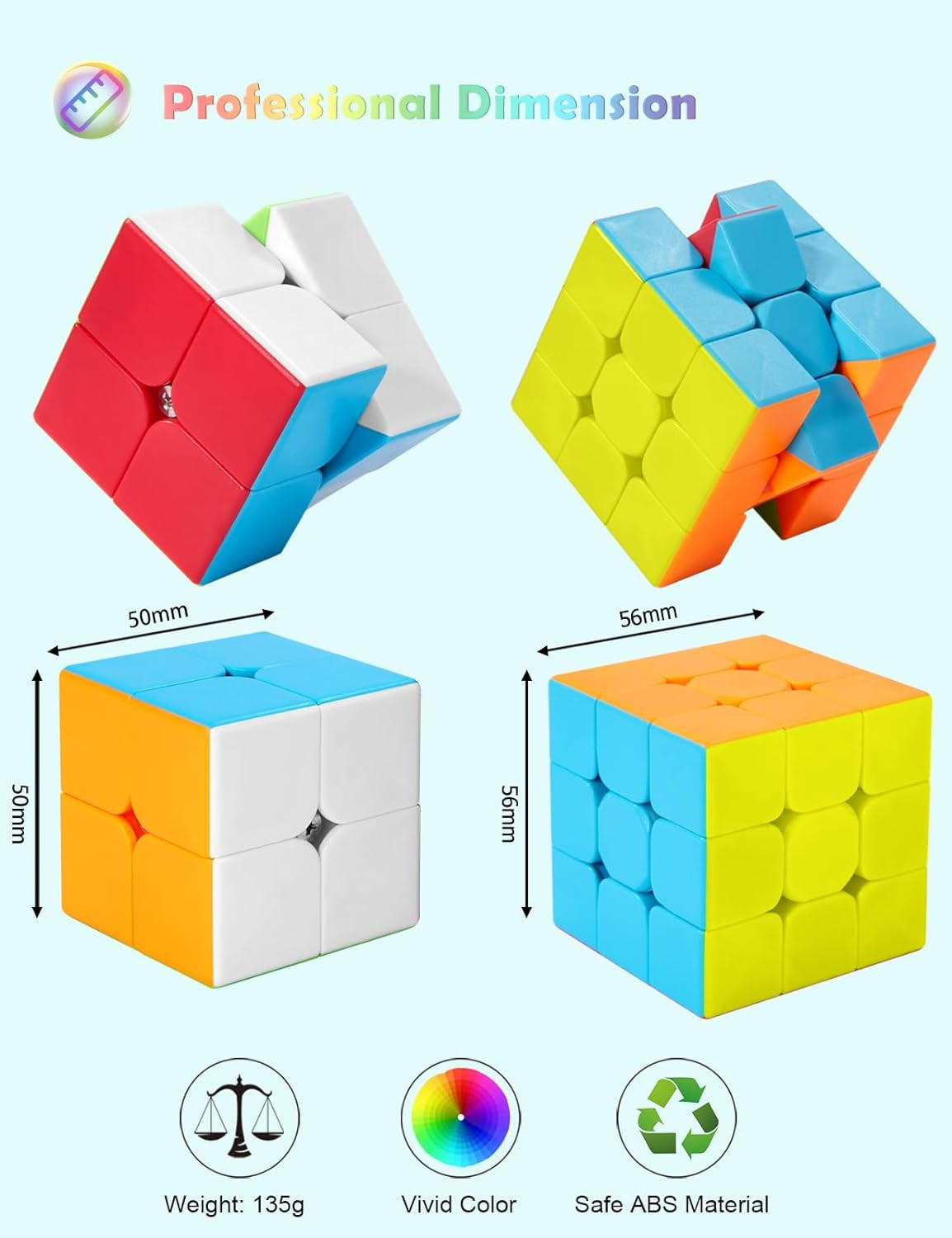 Professional Dimension

50mm

50mm

56mm

56mm

Weight: 135g

Vivid Color

Safe ABS Material